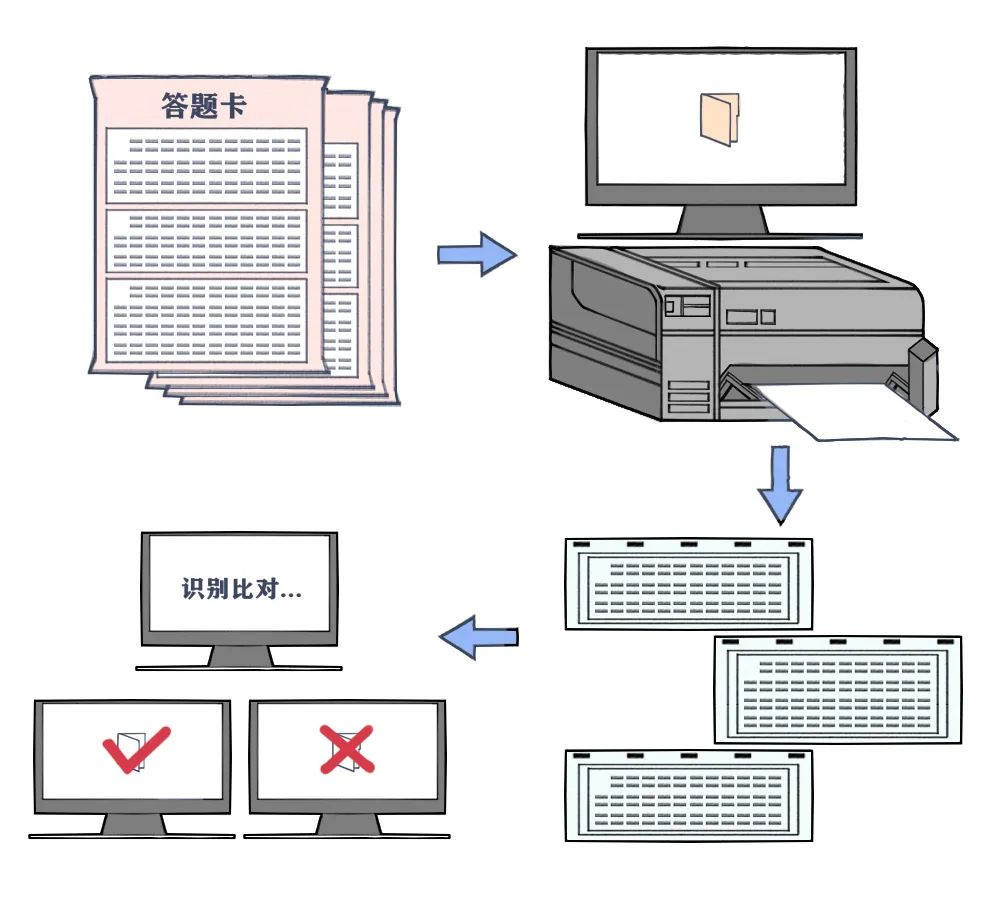 答题卡

识别比对...