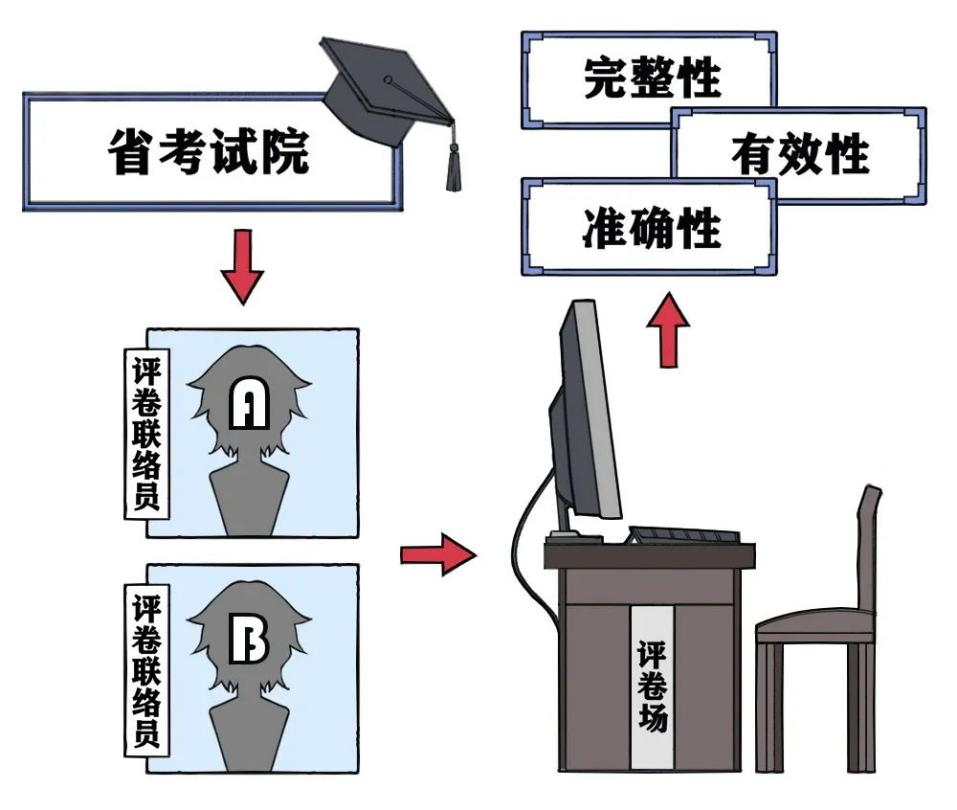 省考试院

完整性
有效性
准确性

评卷联络员
A

评卷联络员
B

评卷场