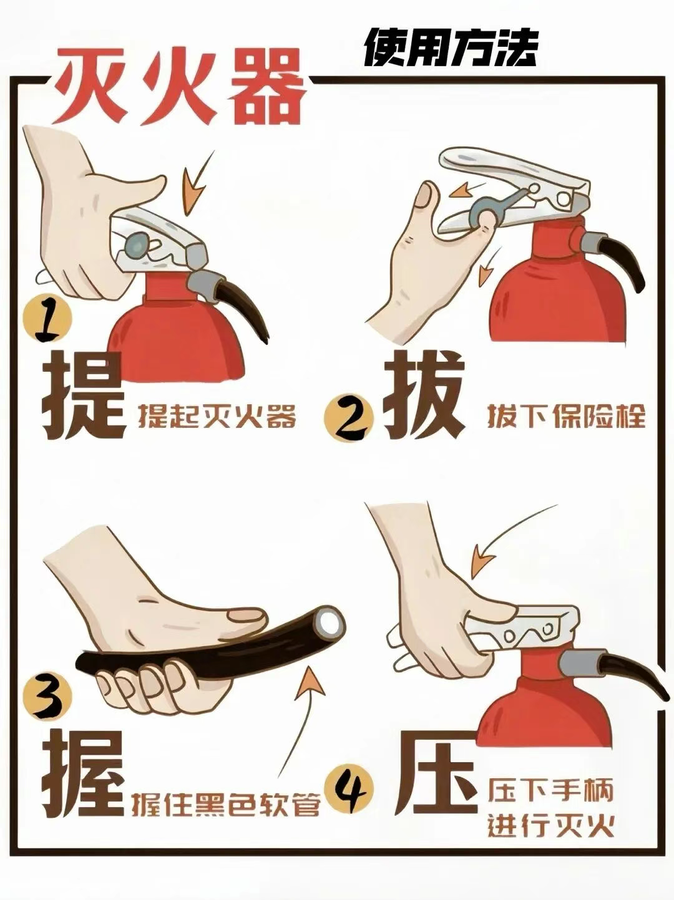 灭火器 使用方法

1 提 提起灭火器

2 拔 拔下保险栓

3 握 握住黑色软管

4 压 压下手柄 进行灭火